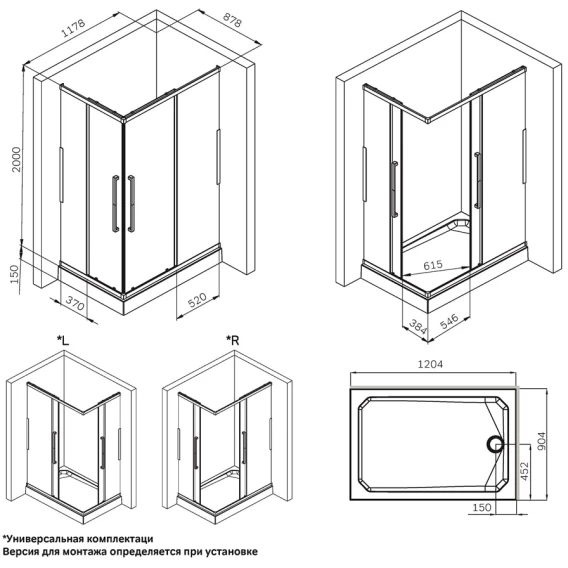 1178
878
2000
150
370
520
615
384
546
*L
*R
1204
904
452
150
*Универсальная комплектаци
Версия для монтажа определяется при установке