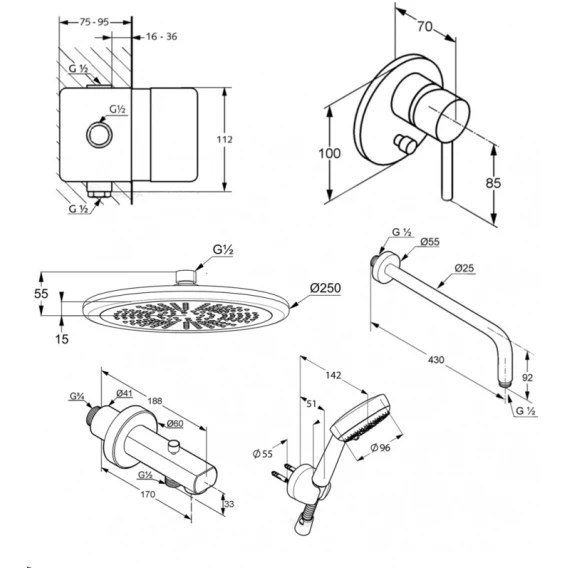 75 - 95
16 - 36
G ½
G½
112
G ½
70
100
85
G½
55
15
Ø250
G ½
Ø55
Ø25
430
92
G ½
G¾
Ø41
188
Ø60
G½
170
33
142
51
Ø 55
Ø 96