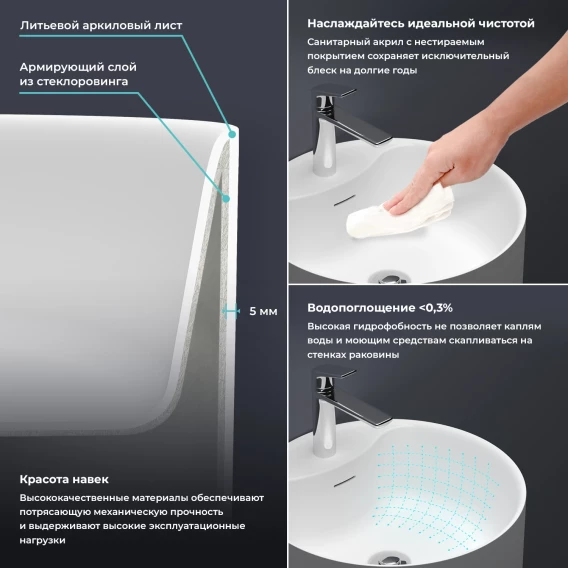 Литьевой аркиловый лист

Армирующий слой из стеклоровинга

5 мм

Красота навек

Высококачественные материалы обеспечивают потрясающую механическую прочность и выдерживают высокие эксплуатационные нагрузки

Наслаждайтесь идеальной чистотой

Санитарный акрил с нестираемым покрытием сохраняет исключительный блеск на долгие годы

Водопоглощение <0,3%

Высокая гидрофобность не позволяет каплям воды и моющим средствам скапливаться на стенках раковины