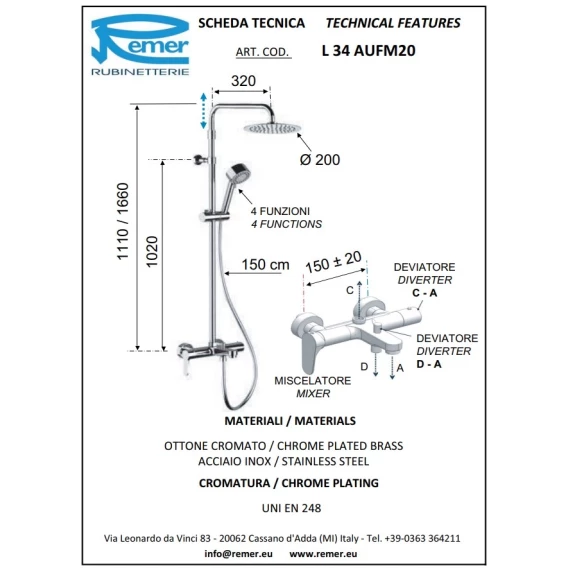 Remer
RUBINETTERIE

SCHEDA TECNICA TECHNICAL FEATURES

ART. COD. L 34 AUFM20

320

Ø 200

1110 / 1660

1020

4 FUNZIONI
4 FUNCTIONS

150 cm

150 ± 20

DEVIATORE
DIVERTER
C - A

C

DEVIATORE
DIVERTER
D - A

D A

MISCELATORE
MIXER

MATERIALI / MATERIALS

OTTONE CROMATO / CHROME PLATED BRASS
ACCIAIO INOX / STAINLESS STEEL

CROMATURA / CHROME PLATING

UNI EN 248

Via Leonardo da Vinci 83 - 20062 Cassano d'Adda (MI) Italy - Tel. +39-0363 364211

info@remer.eu www.remer.eu