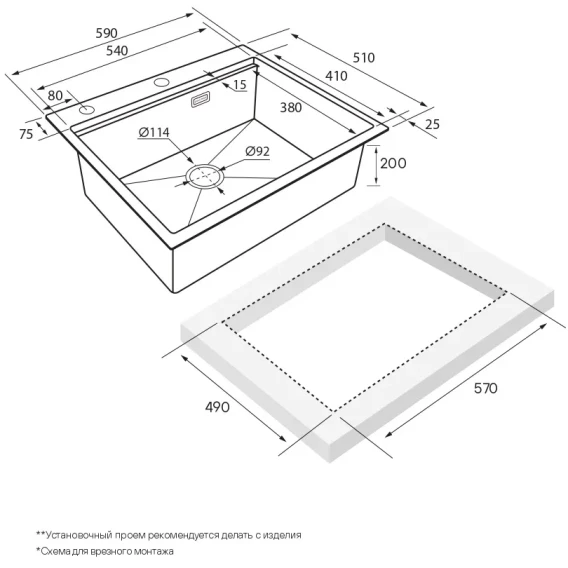 590
540
510
410
80
15
380
75
25
Ø114
Ø92
200
490
570

**Установочный проем рекомендуется делать с изделия
*Схема для врезного монтажа