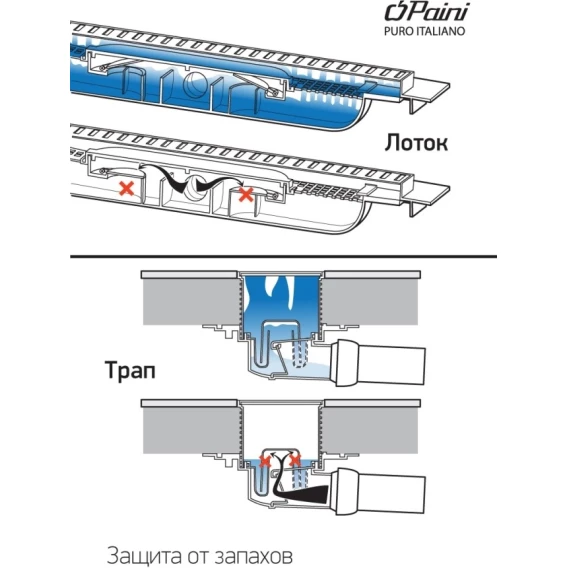 Paini
PURO ITALIANO

Лоток

Трап

Защита от запахов