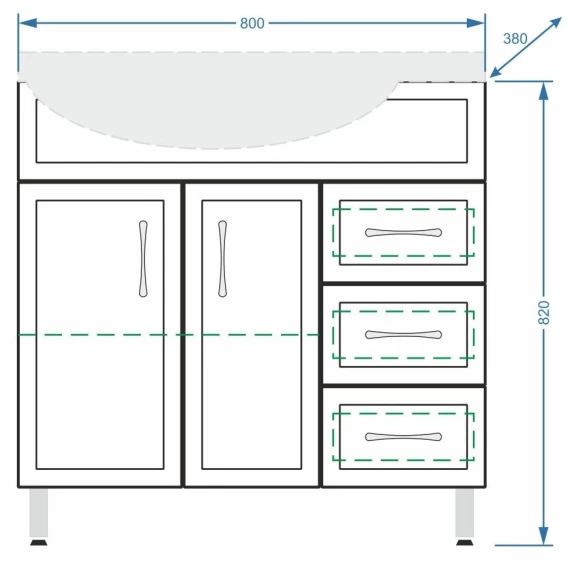 800
380
820