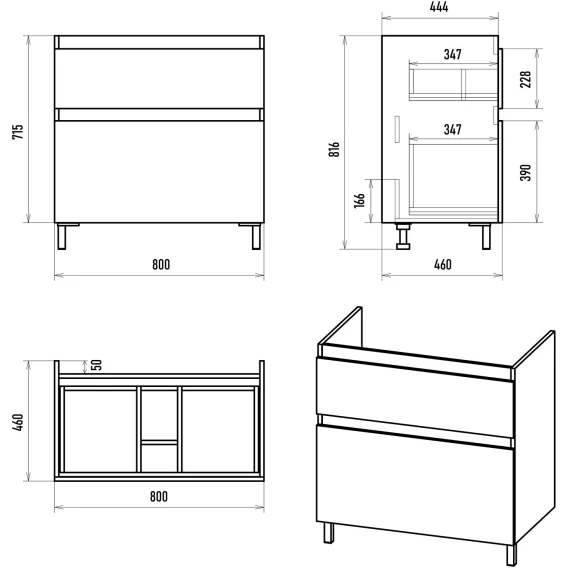 715
800
444
347
228
347
816
390
166
460
50
460
800