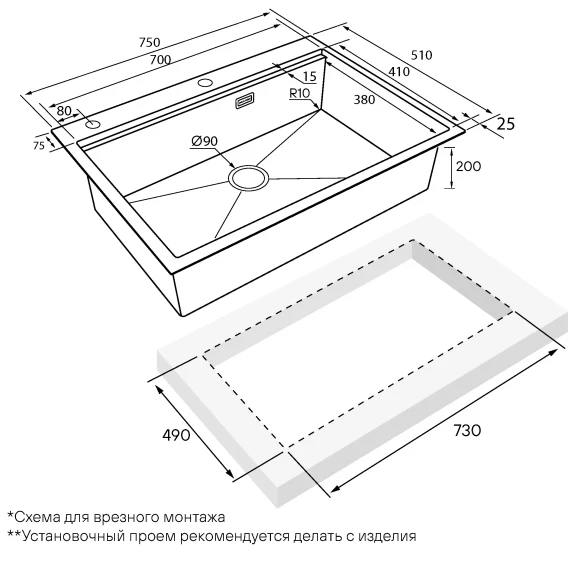 750
700
510
410
15
R10
380
80
25
75
Ø90
200
490
730
*Схема для врезного монтажа
**Установочный проем рекомендуется делать с изделия