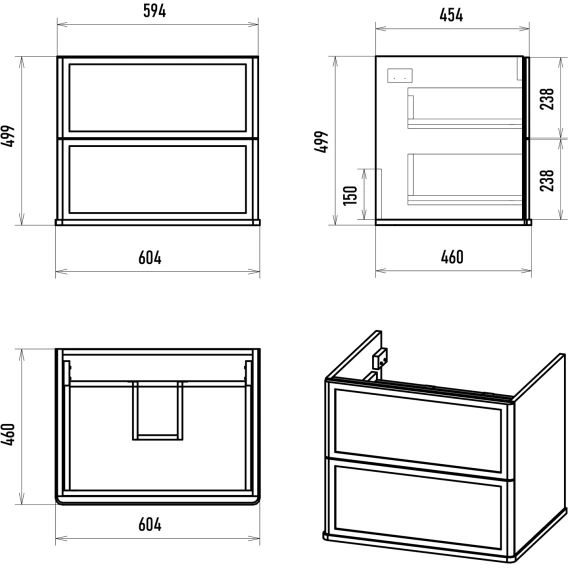 594
499
604
454
499
150
238
238
460
460
604