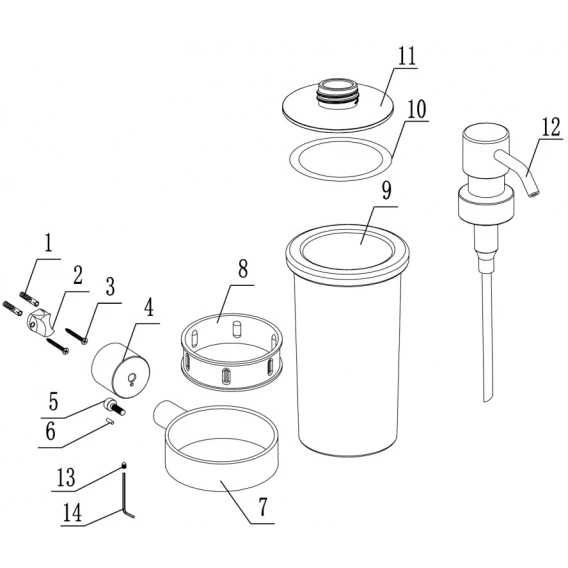 11
10
12
9
1
2
3
4
8
5
6
13
14
7