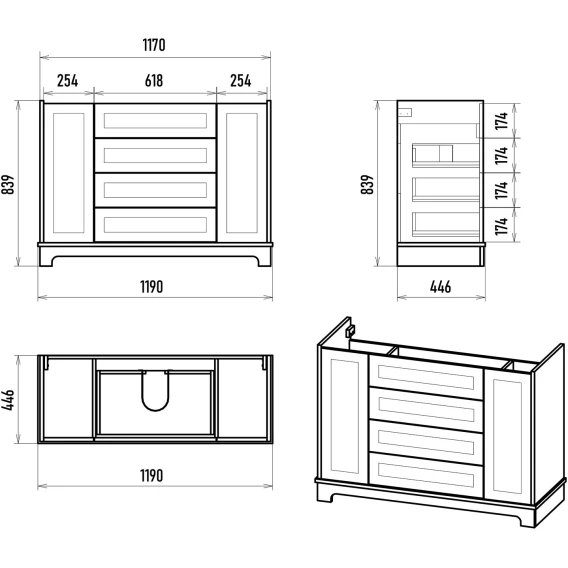 1170

254

618

254

839

1190

839

174

174

174

174

446

446

1190