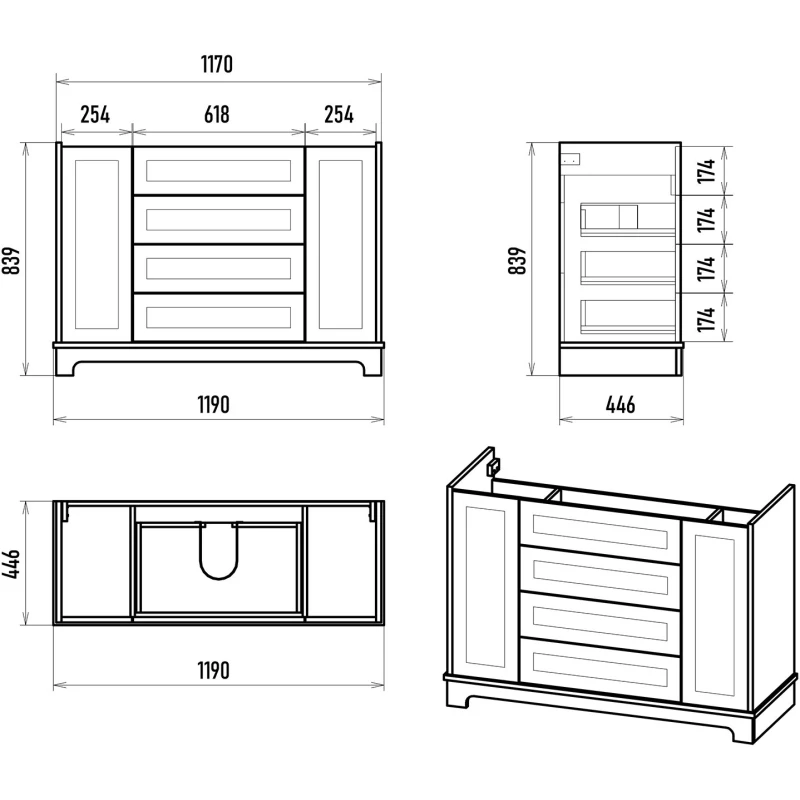 1170

254 618 254

839

1190

839

174
174
174
174

446

446

1190