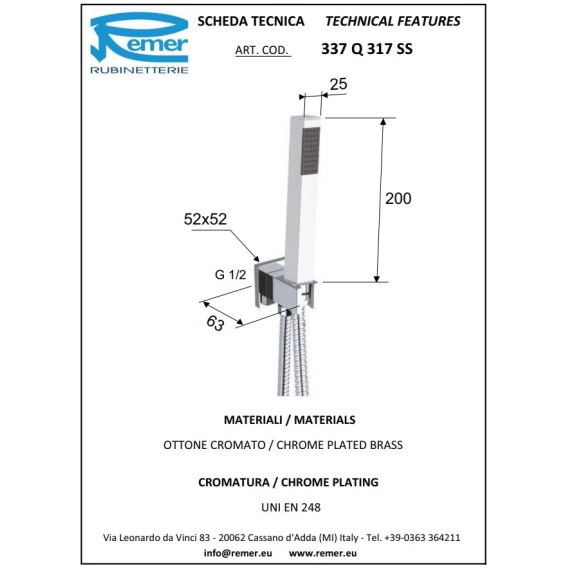 Remer
RUBINETTERIE

SCHEDA TECNICA TECHNICAL FEATURES

ART. COD. 337 Q 317 SS

25

200

52x52

G 1/2

63

MATERIALI / MATERIALS

OTTONE CROMATO / CHROME PLATED BRASS

CROMATURA / CHROME PLATING

UNI EN 248

Via Leonardo da Vinci 83 - 20062 Cassano d'Adda (MI) Italy - Tel. +39-0363 364211

info@remer.eu www.remer.eu