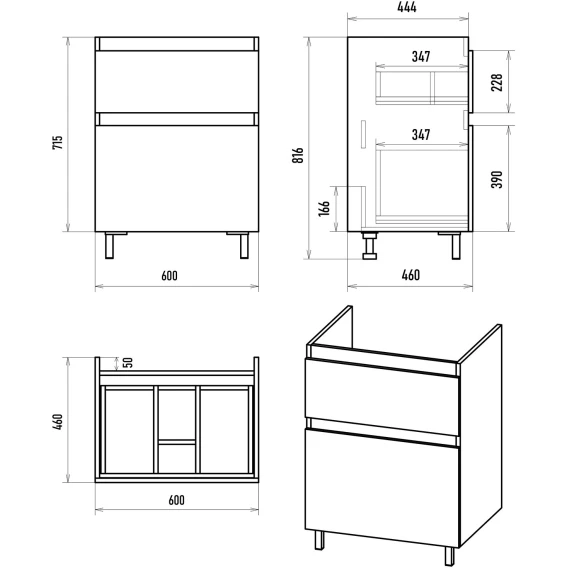 715
600
444
347
228
347
816
390
166
460
50
460
600