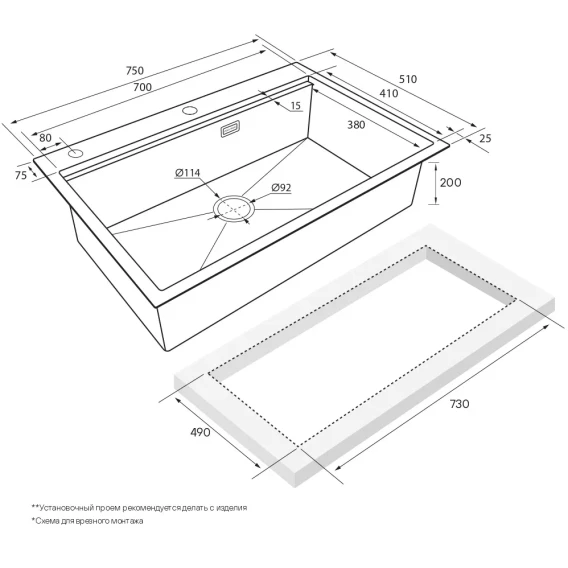 750
700
510
410
15
380
80
25
75
Ø114
Ø92
200
730
490

**Установочный проем рекомендуется делать с изделия
*Схема для врезного монтажа