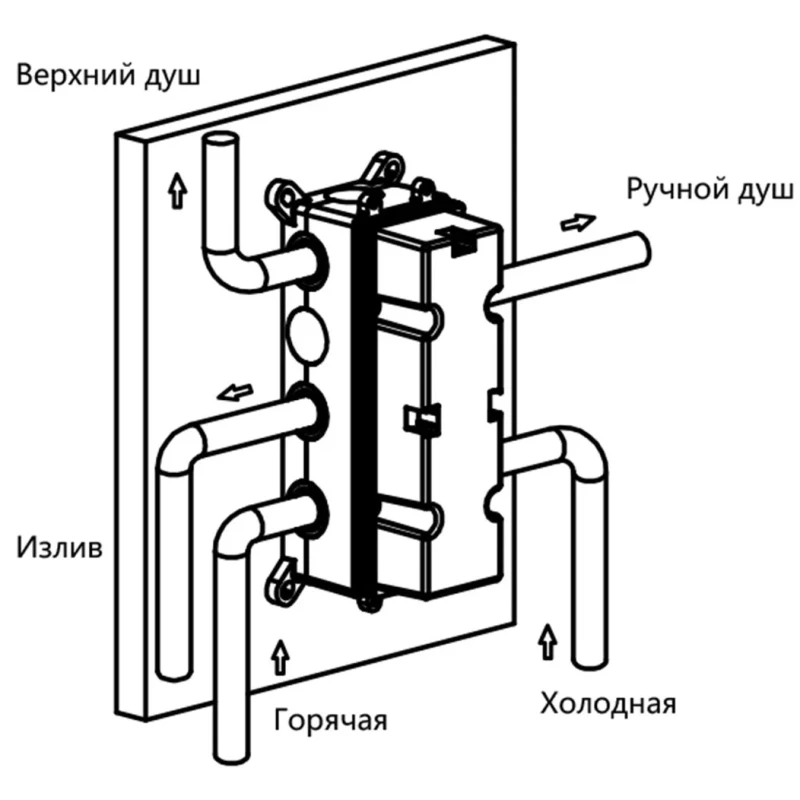 Верхний душ

Ручной душ

Излив

Горячая

Холодная