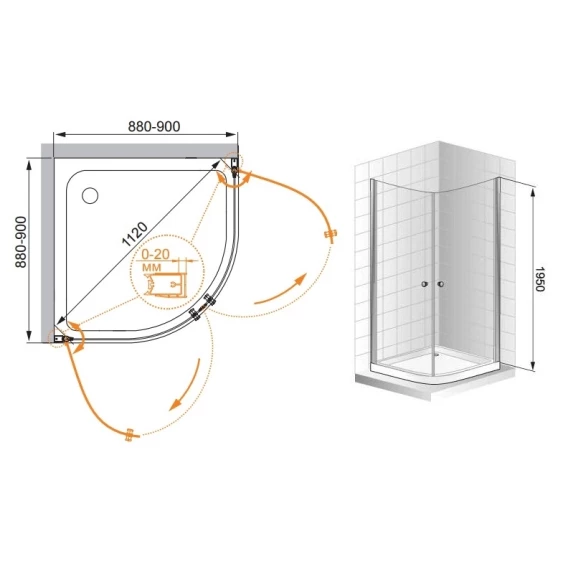 880-900

880-900

1120

0-20
мм

1950