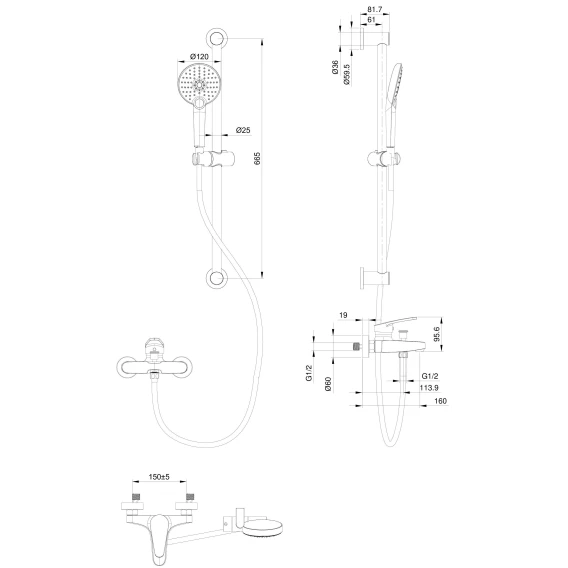 Ø120
Ø25
665
81.7
61
Ø36
Ø59.5
19
95.6
G1/2
Ø60
G1/2
113.9
160
150±5