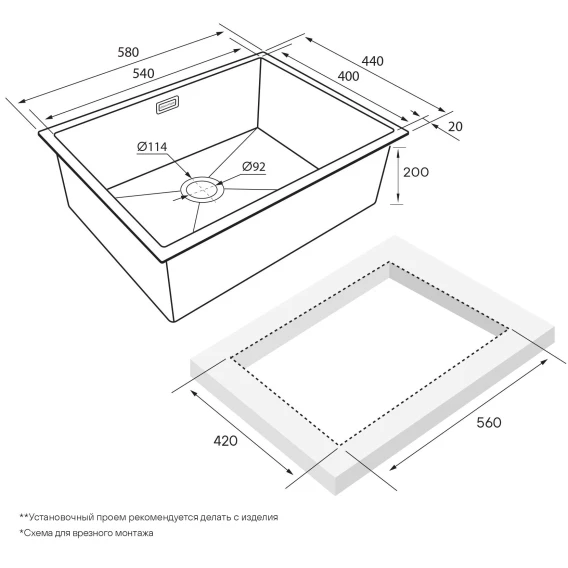 580
540
440
400
20
Ø114
Ø92
200
420
560

**Установочный проем рекомендуется делать с изделия
*Схема для врезного монтажа