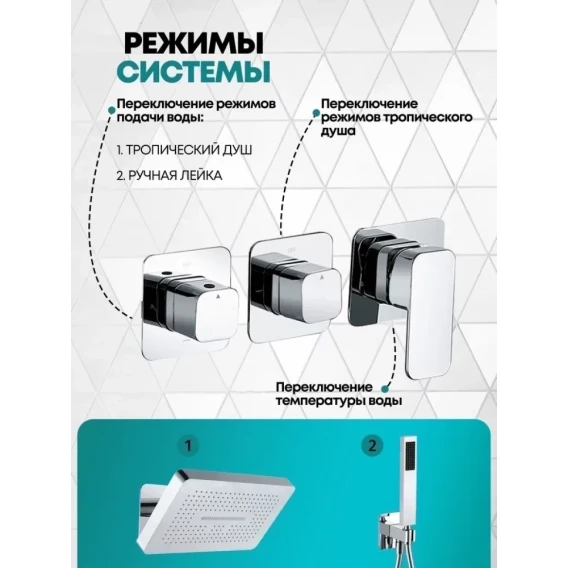 РЕЖИМЫ
СИСТЕМЫ

Переключение режимов подачи воды:

1. ТРОПИЧЕСКИЙ ДУШ

2. РУЧНАЯ ЛЕЙКА

Переключение режимов тропического душа

Переключение температуры воды

1

2