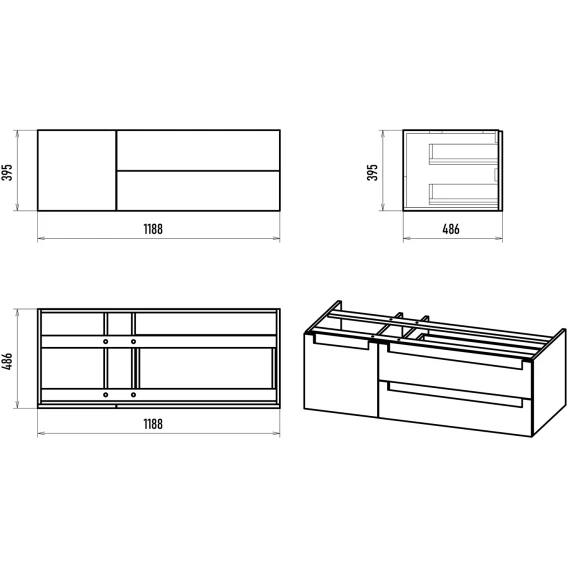 395
1188
395
486
486
1188