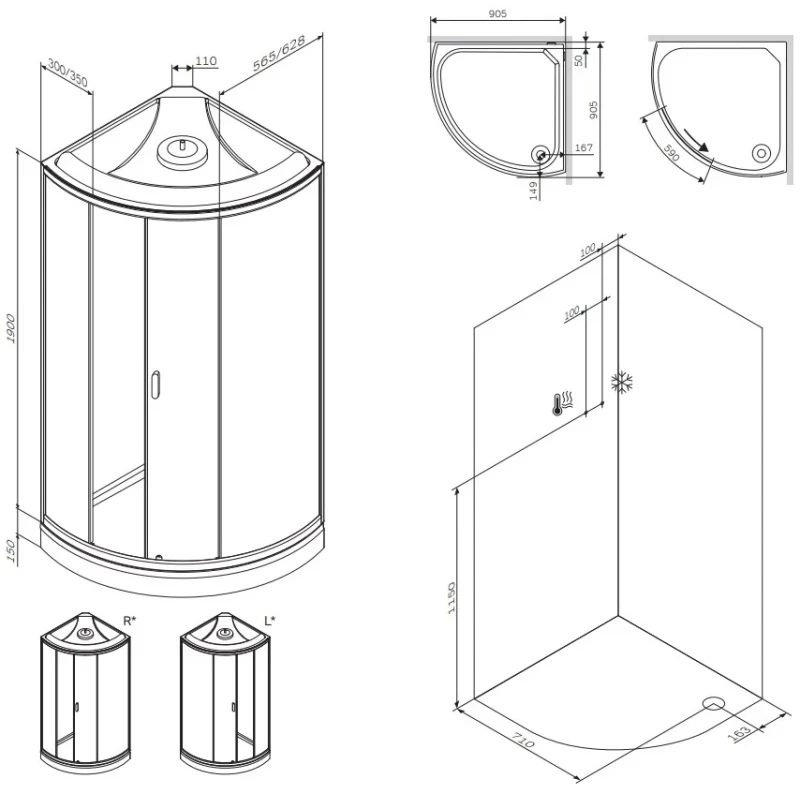 300/350
110
565/628
1900
150
R*
L*
905
50
905
167
149
590
100
100
1150
710
163