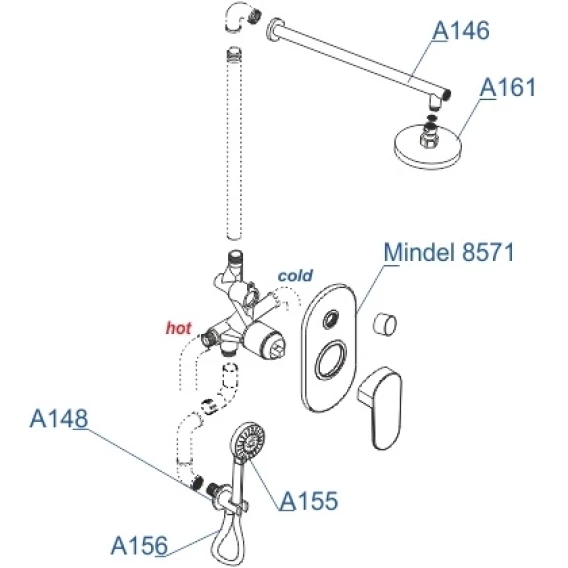 A146

A161

Mindel 8571

cold

hot

A148

A155

A156