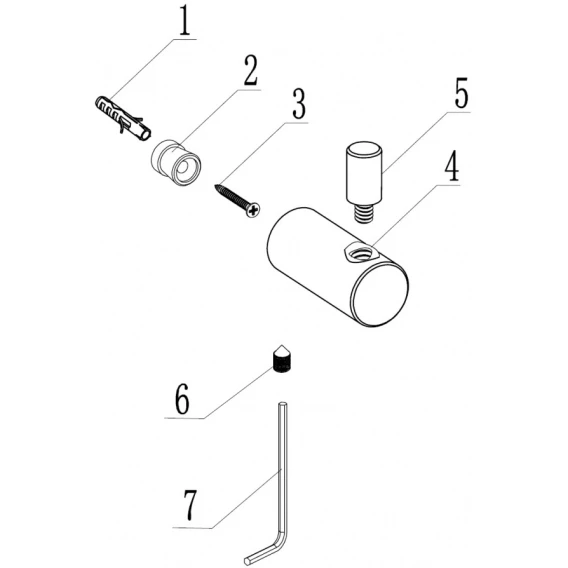 1
2
3
5
4
6
7