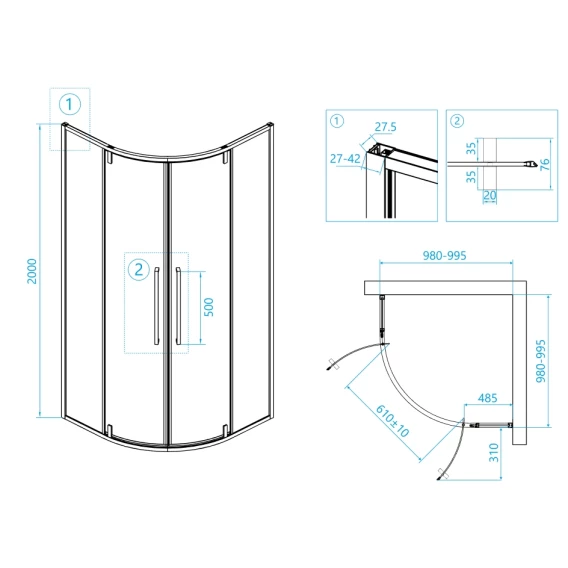 1
2000
2
500
1
27.5
27-42
2
35
35
76
20
980-995
980-995
485
610±10
310