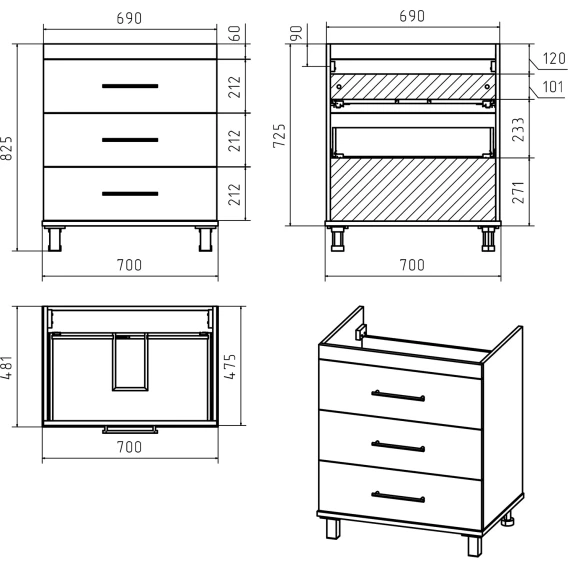 690
60
212
212
212
825
700

690
90
120
101
233
271
725
700

481
475
700