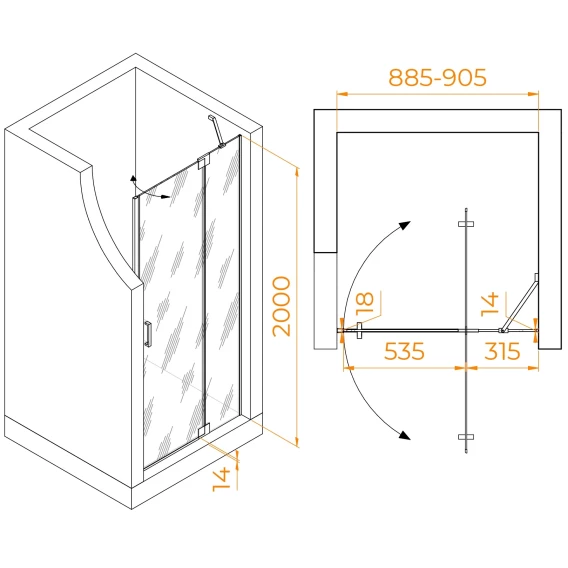 2000
14
885-905
18
14
535
315