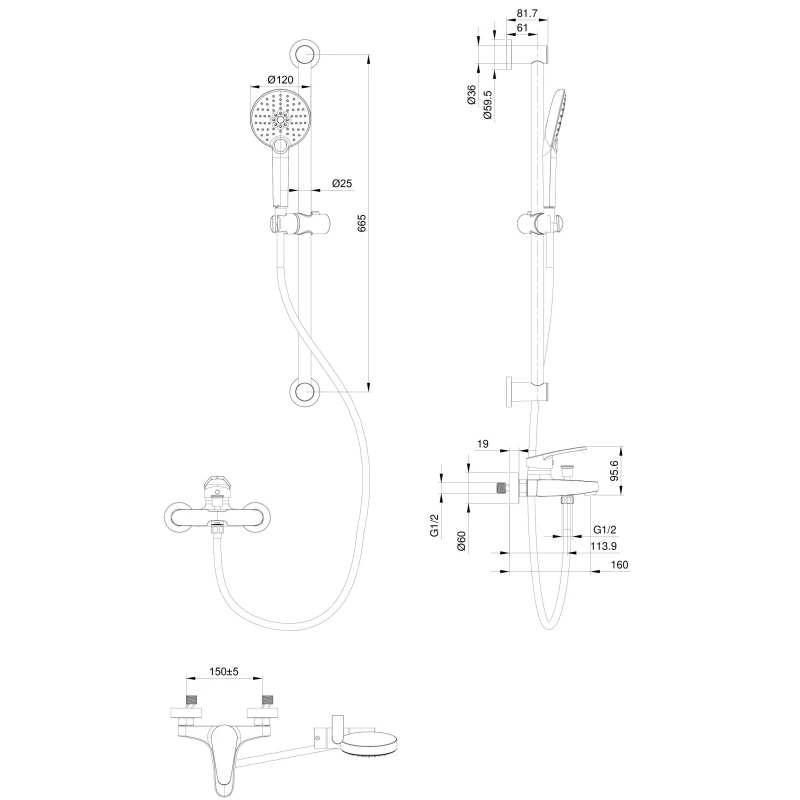 Ø120
Ø25
665
81.7
61
Ø36
Ø59.5
19
95.6
G1/2
Ø60
G1/2
113.9
160
150±5