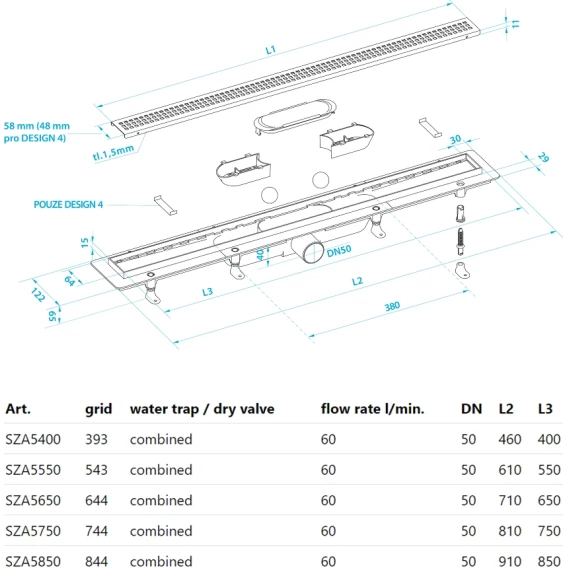 L1

11

58 mm (48 mm pro DESIGN 4)

tl.1,5mm

30

29

POUZE DESIGN 4

15

40

DN50

64

122

65

L3

L2

380

| Art. | grid | water trap / dry valve | flow rate l/min. | DN | L2 | L3 |
|---|---|---|---|---|---|---|
| SZA5400 | 393 | combined | 60 | 50 | 460 | 400 |
| SZA5550 | 543 | combined | 60 | 50 | 610 | 550 |
| SZA5650 | 644 | combined | 60 | 50 | 710 | 650 |
| SZA5750 | 744 | combined | 60 | 50 | 810 | 750 |
| SZA5850 | 844 | combined | 60 | 50 | 910 | 850 |