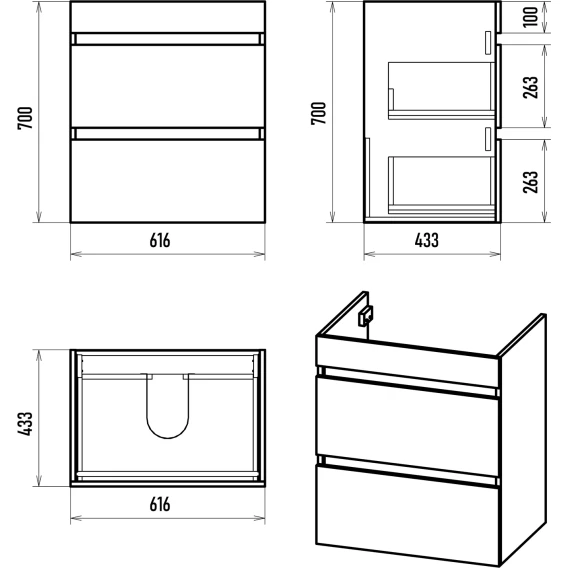 700
616
700
100
263
263
433
433
616