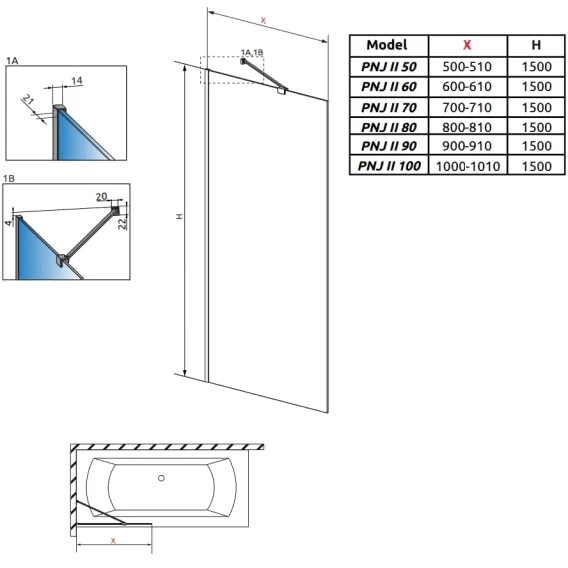 1A

14

21

1B

20

4

22

x

1A,1B

H

| Model | X | H |
|---|---|---|
| PNJ II 50 | 500-510 | 1500 |
| PNJ II 60 | 600-610 | 1500 |
| PNJ II 70 | 700-710 | 1500 |
| PNJ II 80 | 800-810 | 1500 |
| PNJ II 90 | 900-910 | 1500 |
| PNJ II 100 | 1000-1010 | 1500 |

x