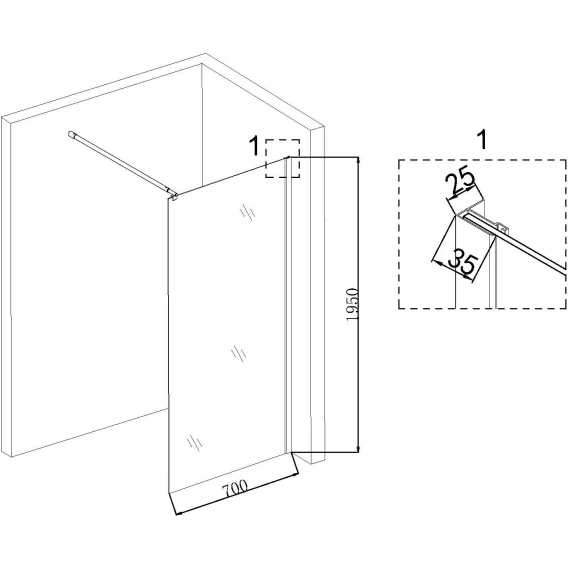 1

1950

700

1

25

35