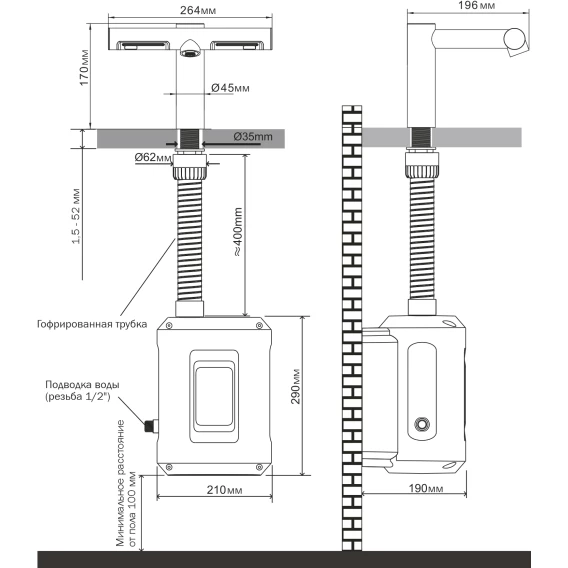 264мм
196 мм
170мм
Ø45мм
Ø35mm
Ø62мм
1,5 - 52 мм
≈400mm
Гофрированная трубка
Подводка воды
(резьба 1/2")
290мм
Минимальное расстояние
от пола 100 мм
210мм
190мм