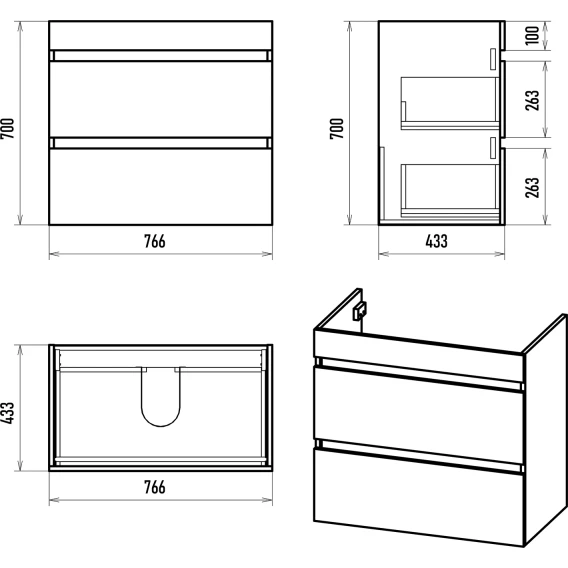 700
766
700
100
263
263
433
433
766