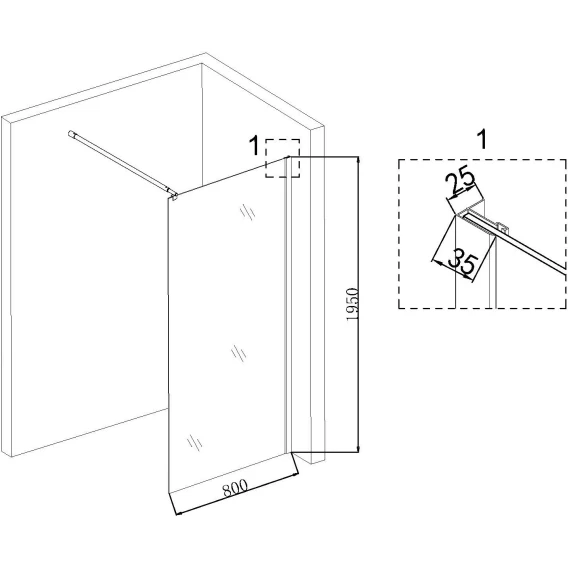 1
1950
800
1
25
35