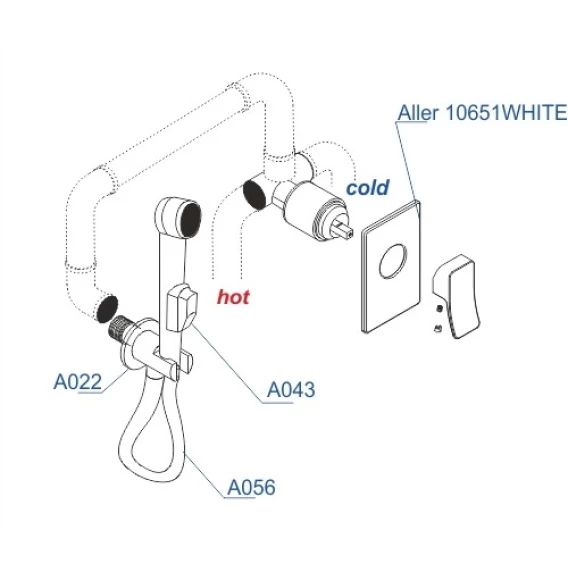 Aller 10651WHITE

cold

hot

A022

A043

A056