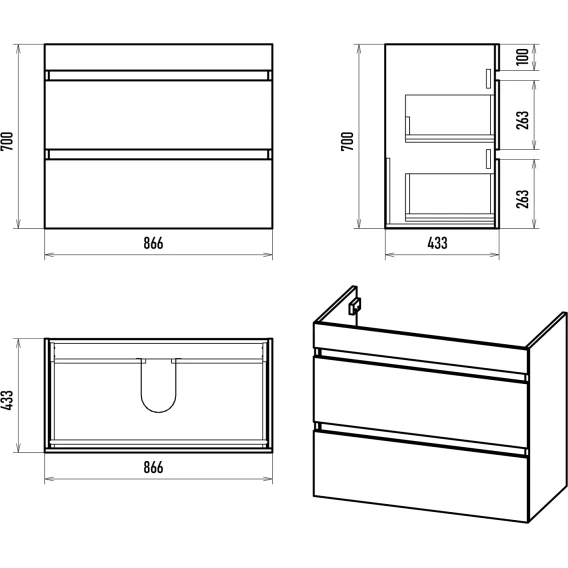 700
866
700
100
263
263
433
433
866