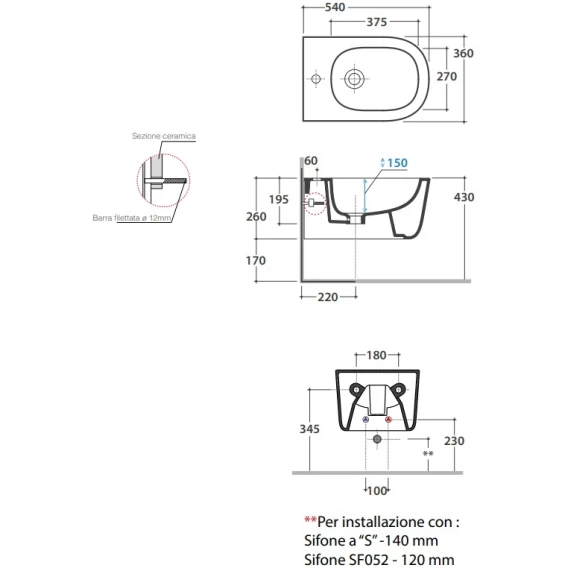 540
375
360
270

Sezione ceramica
Barra filettata ø 12mm

60
150
195
260
430
170
220

180
345
230
**
100

**Per installazione con :
Sifone a “S” -140 mm
Sifone SF052 - 120 mm