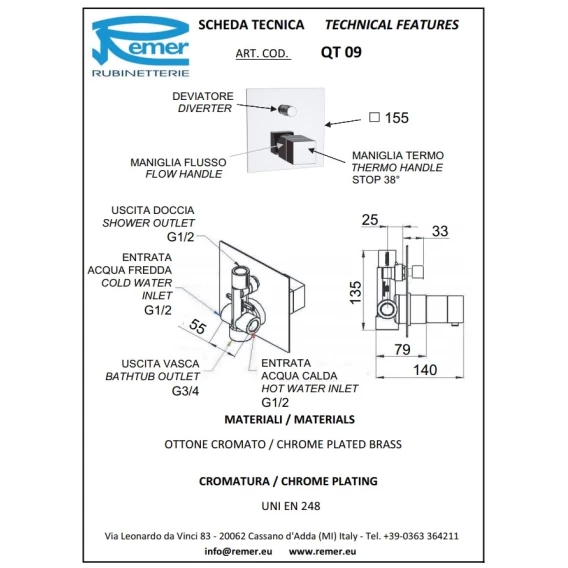 Remer
RUBINETTERIE

SCHEDA TECNICA TECHNICAL FEATURES

ART. COD. QT 09

DEVIATORE
DIVERTER

□ 155

MANIGLIA FLUSSO
FLOW HANDLE

MANIGLIA TERMO
THERMO HANDLE
STOP 38°

USCITA DOCCIA
SHOWER OUTLET
G1/2

ENTRATA
ACQUA FREDDA
COLD WATER
INLET
G1/2

55

USCITA VASCA
BATHTUB OUTLET
G3/4

ENTRATA
ACQUA CALDA
HOT WATER INLET
G1/2

25

33

135

79

140

MATERIALI / MATERIALS

OTTONE CROMATO / CHROME PLATED BRASS

CROMATURA / CHROME PLATING

UNI EN 248

Via Leonardo da Vinci 83 - 20062 Cassano d'Adda (MI) Italy - Tel. +39-0363 364211

info@remer.eu www.remer.eu