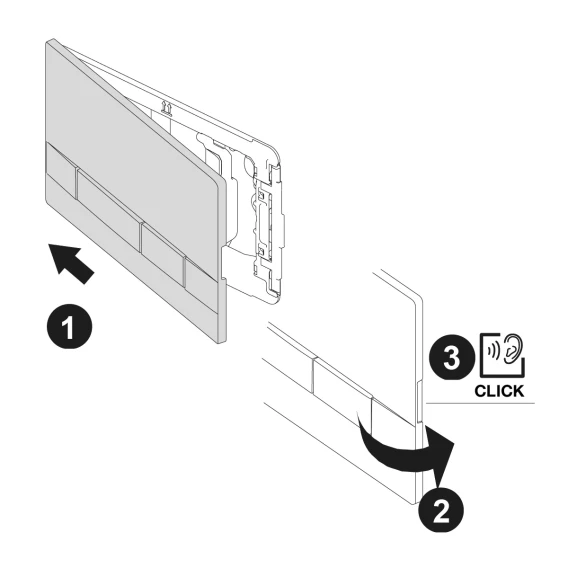 1

3

CLICK

2