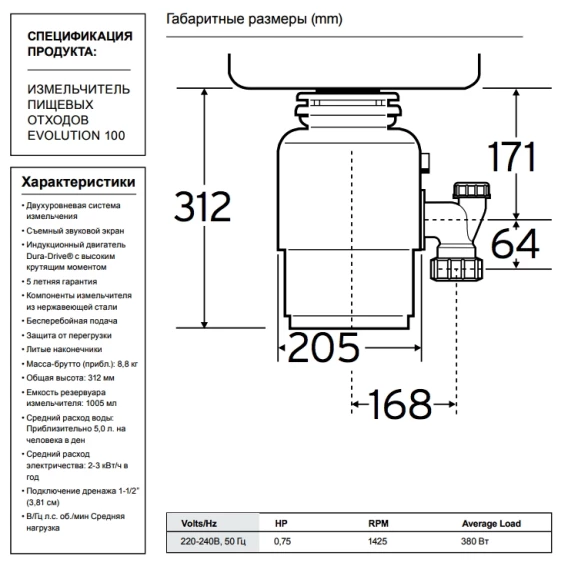 СПЕЦИФИКАЦИЯ ПРОДУКТА:

ИЗМЕЛЬЧИТЕЛЬ ПИЩЕВЫХ ОТХОДОВ EVOLUTION 100

Характеристики

• Двухуровневая система измельчения
• Съемный звуковой экран
• Индукционный двигатель Dura-Drive® с высоким крутящим моментом
• 5 летняя гарантия
• Компоненты измельчителя из нержавеющей стали
• Бесперебойная подача
• Защита от перегрузки
• Литые наконечники
• Масса-брутто (прибл.): 8,8 кг
• Общая высота: 312 мм
• Емкость резервуара измельчителя: 1005 мл
• Средний расход воды: Приблизительно 5,0 л. на человека в ден
• Средний расход электричества: 2-3 кВт/ч в год
• Подключение дренажа 1-1/2" (3,81 см)
• В/Гц л.с. об./мин Средняя нагрузка

Габаритные размеры (mm)

312
171
64
205
168

| Volts/Hz | HP | RPM | Average Load |
|---|---|---|---|
| 220-240В, 50 Гц | 0,75 | 1425 | 380 Вт |