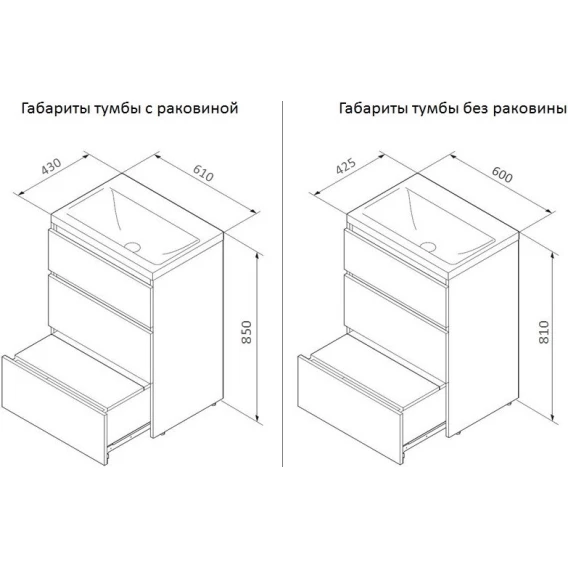 Габариты тумбы с раковиной

430

610

850

Габариты тумбы без раковины

425

600

810