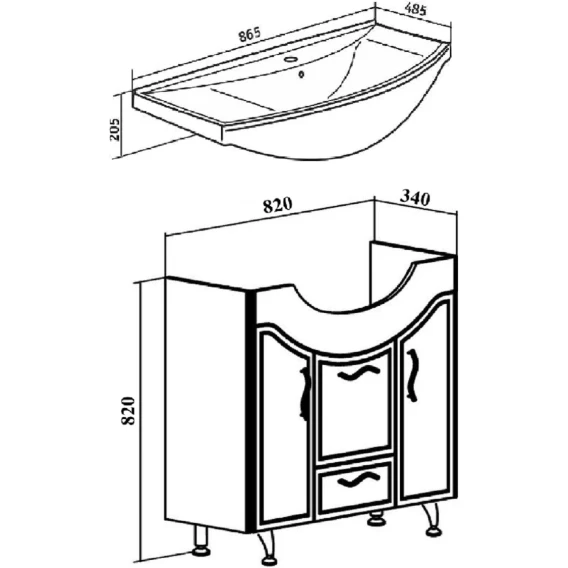 865
485
205
820
340
820