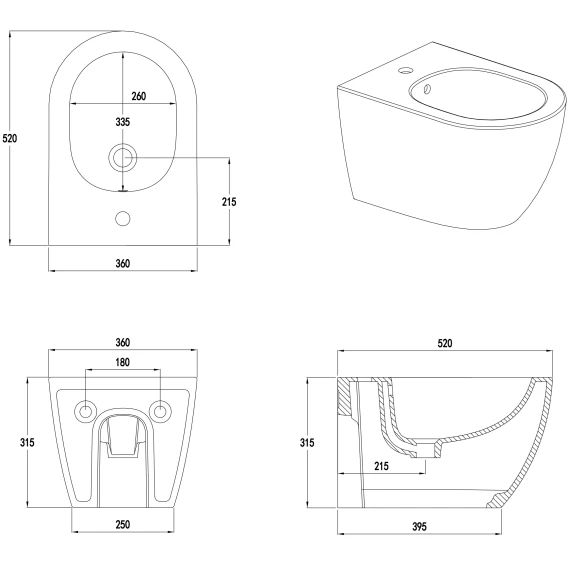 520
260
335
215
360

360
180
315
250

520
315
215
395