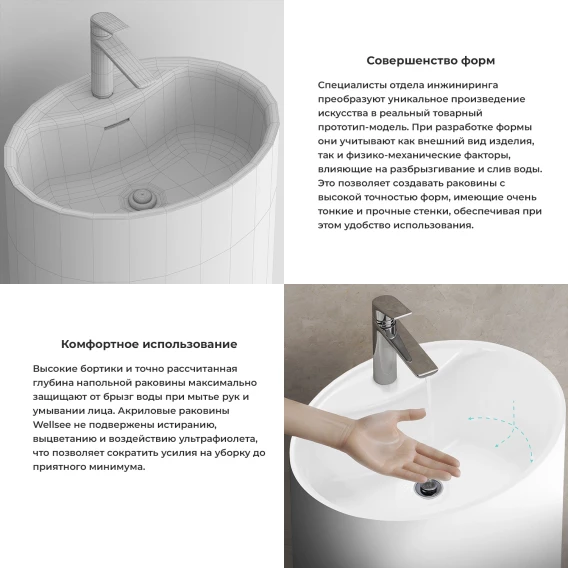 Совершенство форм

Специалисты отдела инжиниринга преобразуют уникальное произведение искусства в реальный товарный прототип-модель. При разработке формы они учитывают как внешний вид изделия, так и физико-механические факторы, влияющие на разбрызгивание и слив воды. Это позволяет создавать раковины с высокой точностью форм, имеющие очень тонкие и прочные стенки, обеспечивая при этом удобство использования.

Комфортное использование

Высокие бортики и точно рассчитанная глубина напольной раковины максимально защищают от брызг воды при мытье рук и умывании лица. Акриловые раковины Wellsee не подвержены истиранию, выцветанию и воздействию ультрафиолета, что позволяет сократить усилия на уборку до приятного минимума.