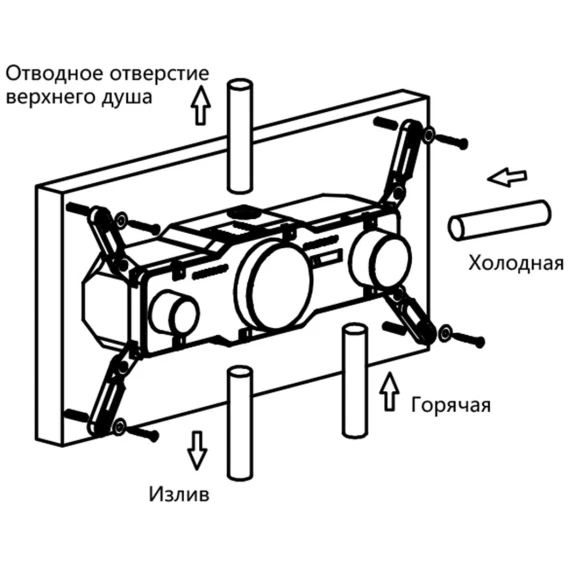 Отводное отверстие верхнего душа

Холодная

Горячая

Излив