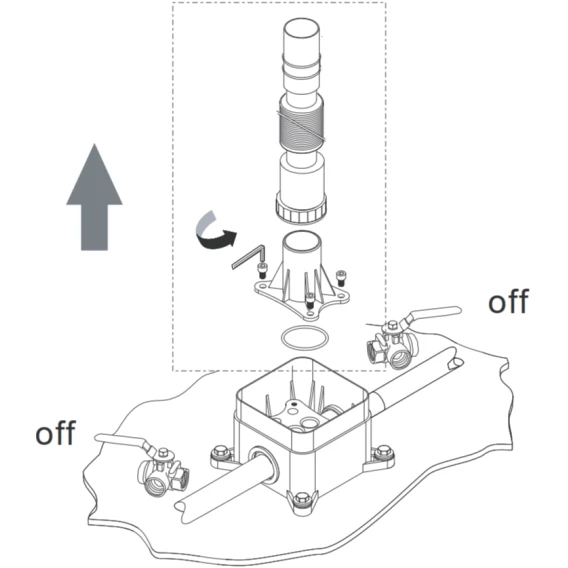 off

off