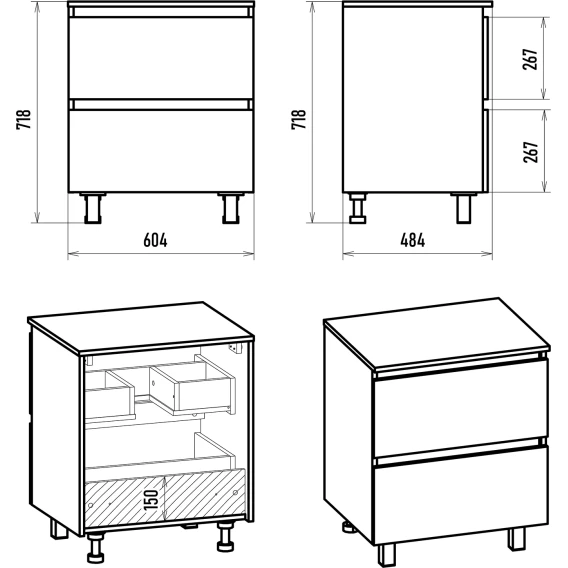 718
604
718
267
267
484
150