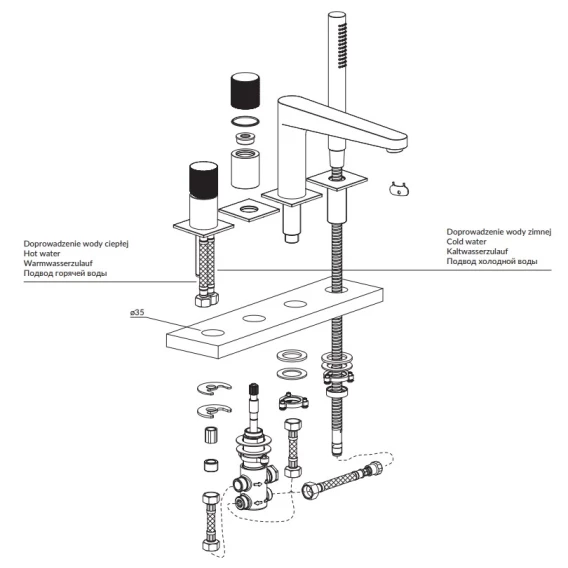 Doprowadzenie wody ciepłej
Hot water
Warmwasserzulauf
Подвод горячей воды

Doprowadzenie wody zimnej
Cold water
Kaltwasserzulauf
Подвод холодной воды

ø35